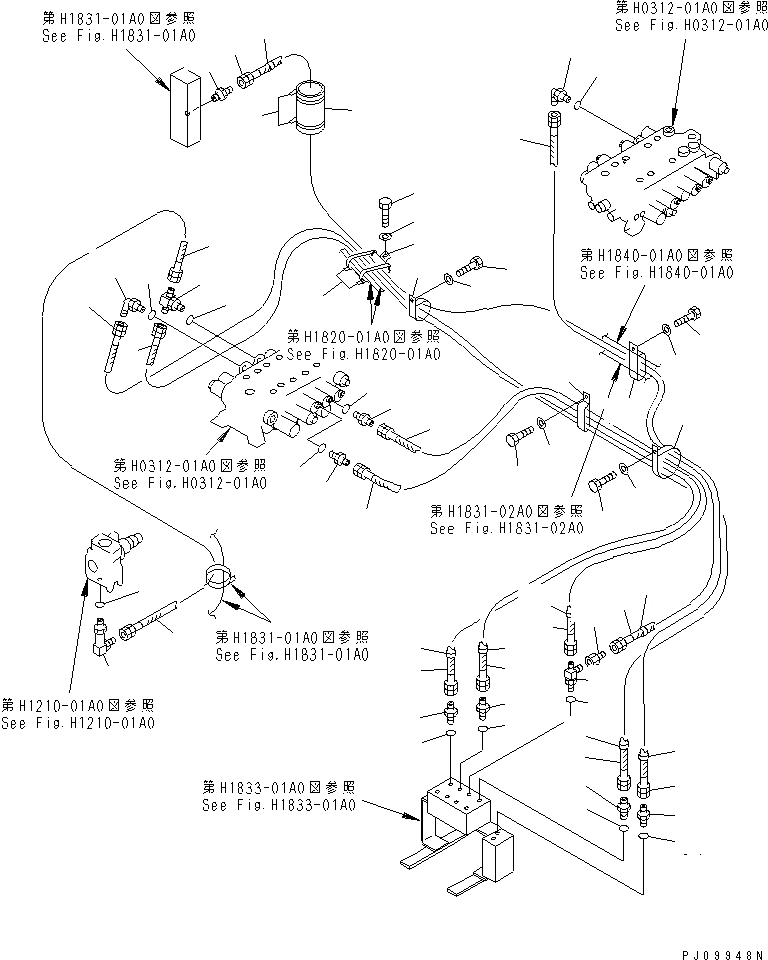 第H1831-01A0図参照
See Fig.H1831-01A0

第H0312-01A0図参照
See Fig.H0312-01A0

第H1840-01A0図参照
See Fig.H1840-01A0

第H1820-01A0図参照
See Fig.H1820-01A0

第H0312-01A0図参照
See Fig.H0312-01A0

第H1831-02A0図参照
See Fig.H1831-02A0

第H1831-01A0図参照
See Fig.H1831-01A0

第H1210-01A0図参照
See Fig.H1210-01A0

第H1833-01A0図参照
See Fig.H1833-01A0

PJ09948N