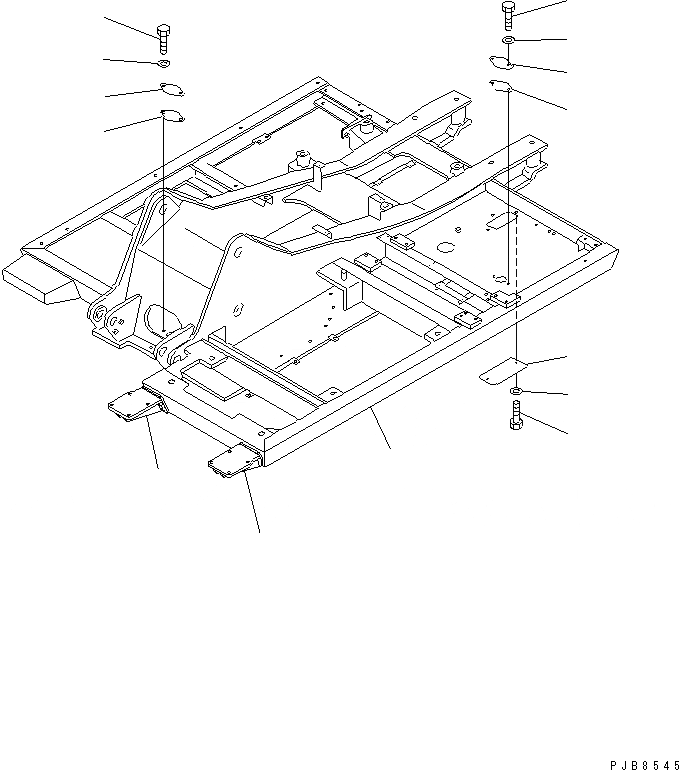 PJB8545