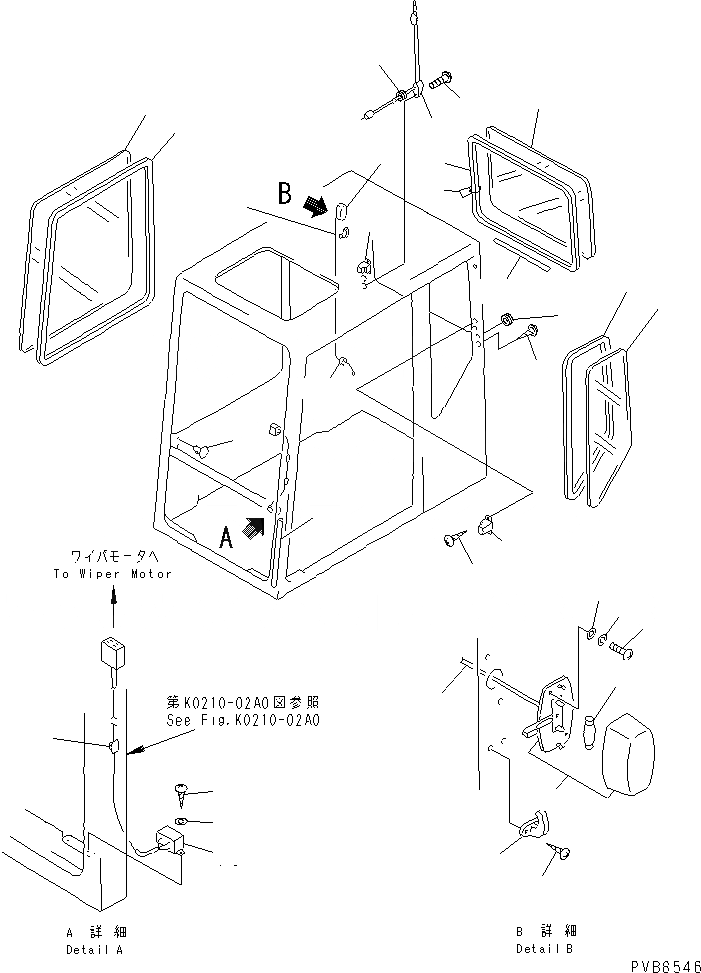 B

A

ワイパモータへ
To Wiper Motor

第K0210-02A0図参照
See Fig.K0210-02A0

A 詳細
Detail A

B 詳細
Detail B

PVB6546