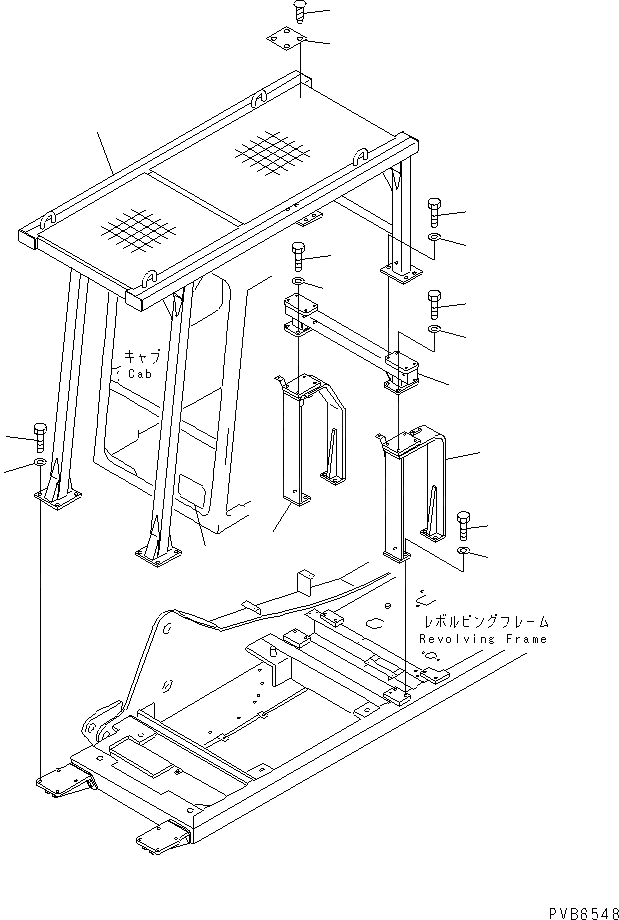 キャブ
Cab

レボルビングフレーム
Revolving Frame

PVB6548