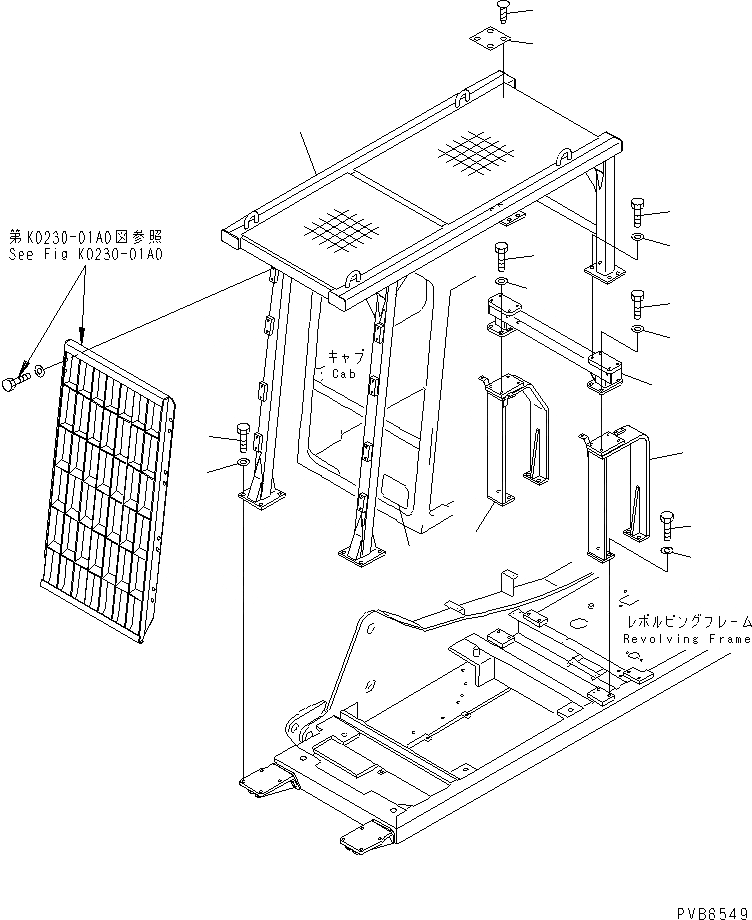 第K0230-01A0図参照
See Fig K0230-01A0

キャブ
Cab

レボルビングフレーム
Revolving Frame

PVB6549