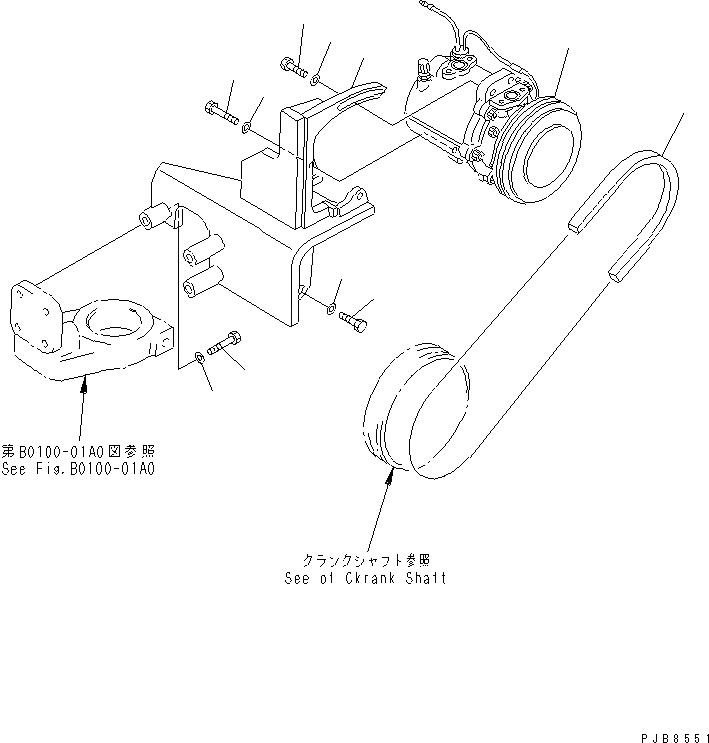 第B0100-01A0図参照
See Fig.B0100-01A0

クランクシャフト参照
See of Ckrank Shaft

PJB8551