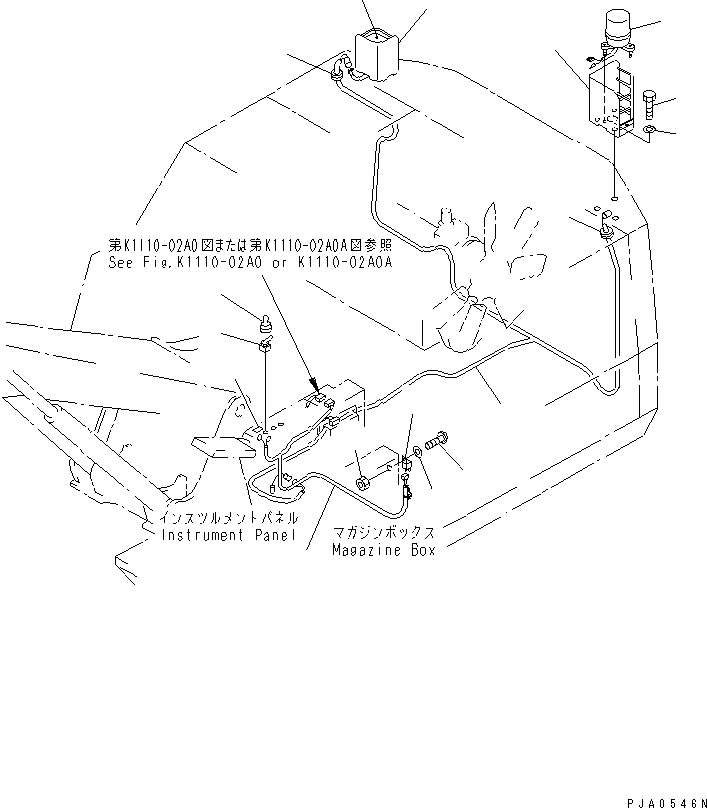 第K1110-02A0図または第K1110-02A0A図参照
See Fig.K1110-02A0 or K1110-02A0A

インスツルメントパネル
Instrument Panel

マガジンボックス
Magazine Box

PJA0546N