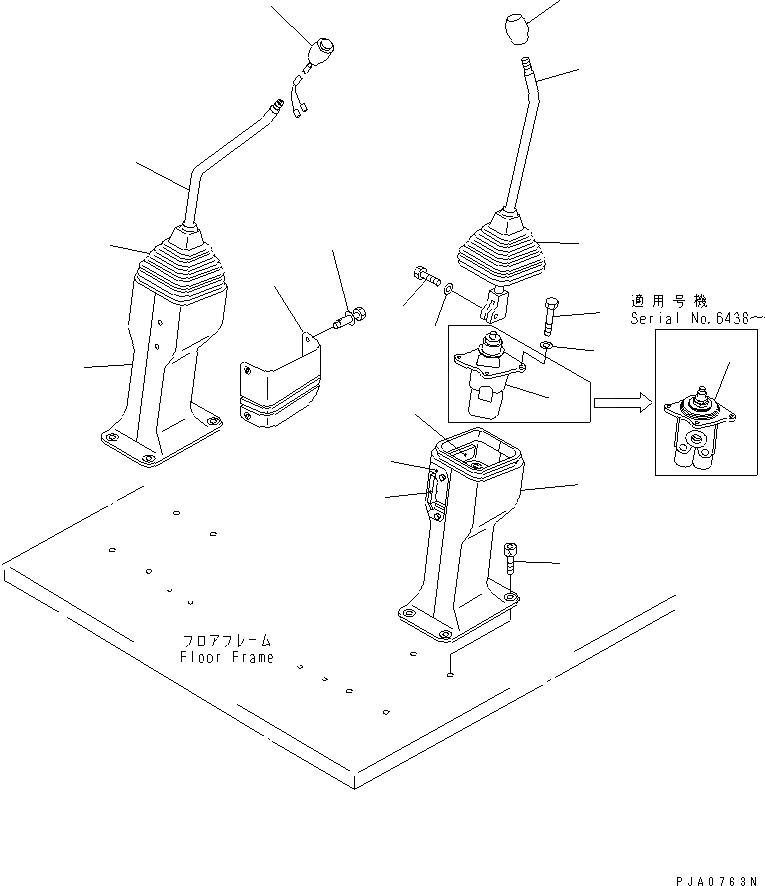 適用号機
Serial No.6438~

フロアフレーム
Floor Frame

PJA0763N