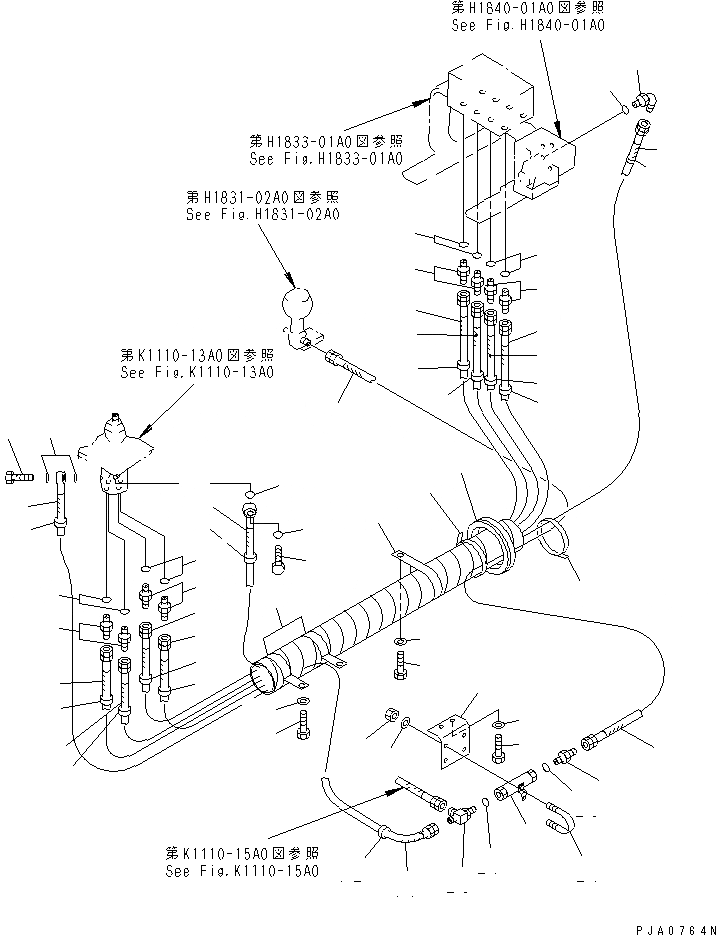 第H1840-01A0図参照
See Fig.H1840-01A0

第H1833-01A0図参照
See Fig.H1833-01A0

第H1831-02A0図参照
See Fig.H1831-02A0

第K1110-13A0図参照
See Fig.K1110-13A0

第K1110-15A0図参照
See Fig.K1110-15A0

PJA0764N