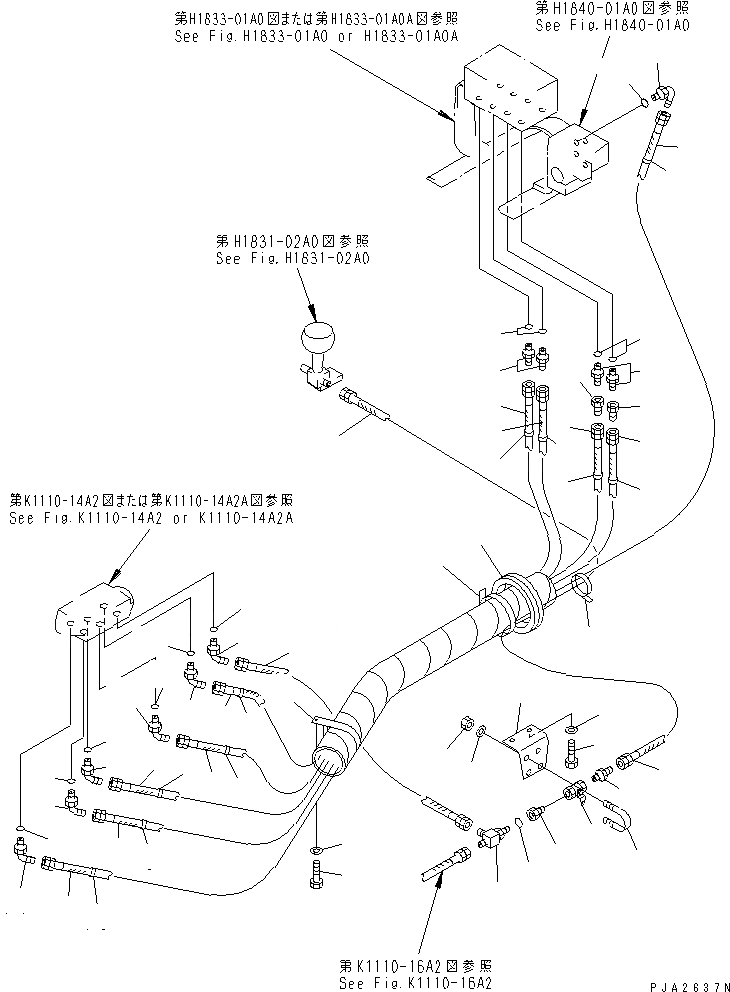 第H1833-01A0図または第H1833-01A0A図参照
See Fig.H1833-01A0 or H1833-01A0A

第H1840-01A0図参照
See Fig.H1840-01A0

第H1831-02A0図参照
See Fig.H1831-02A0

第K1110-14A2図または第K1110-14A2A図参照
See Fig.K1110-14A2 or K1110-14A2A

第K1110-16A2図参照
See Fig.K1110-16A2

PJA2637N