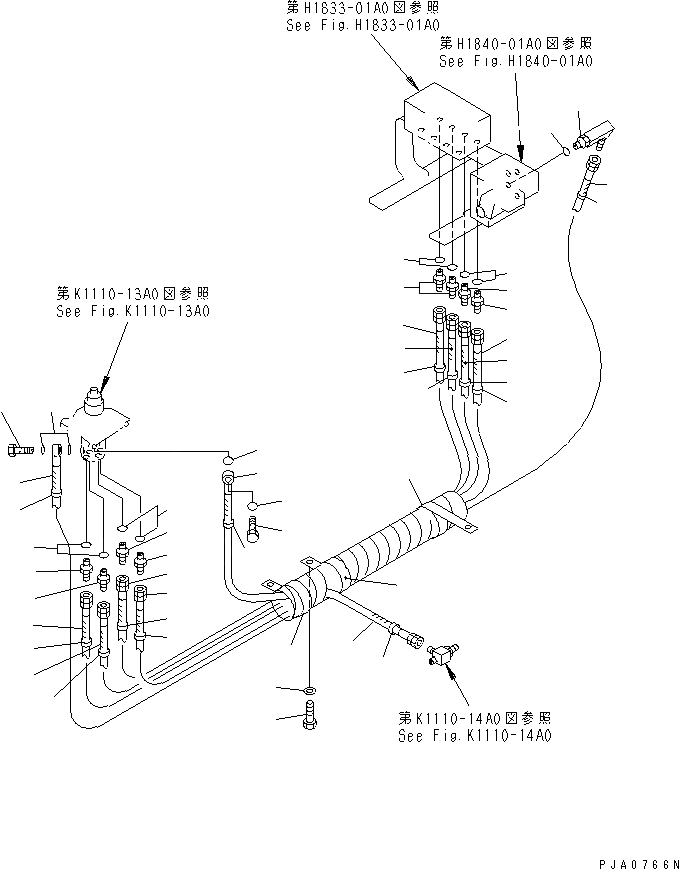 第H1833-01A0図参照
See Fig.H1833-01A0

第H1840-01A0図参照
See Fig.H1840-01A0

第K1110-13A0図参照
See Fig.K1110-13A0

第K1110-14A0図参照
See Fig.K1110-14A0

PJA0766N