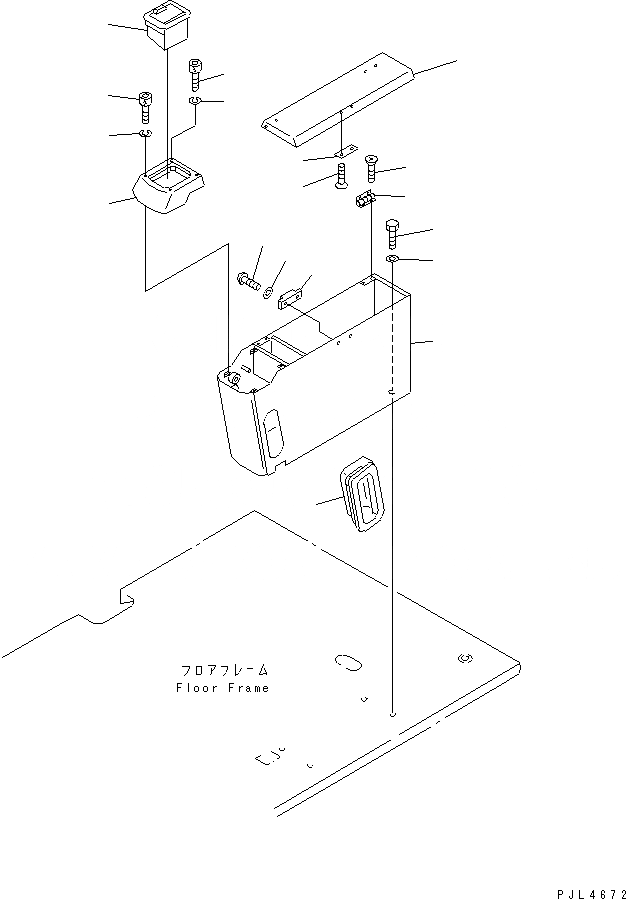 フロアフレーム
Floor Frame

PJL4672