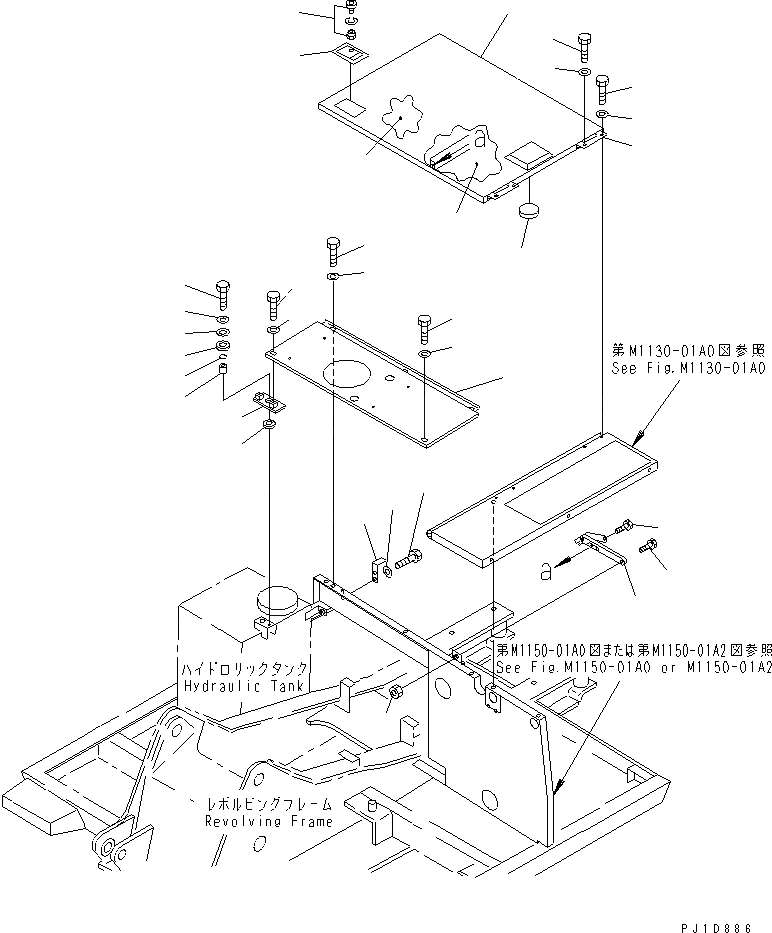 a

第M1130-01A0図参照
See Fig.M1130-01A0

a

第M1150-01A0図または第M1150-01A2図参照
See Fig.M1150-01A0 or M1150-01A2

ハイドロリックタンク
Hydraulic Tank

レボルビングフレーム
Revolving Frame

PJ1D886