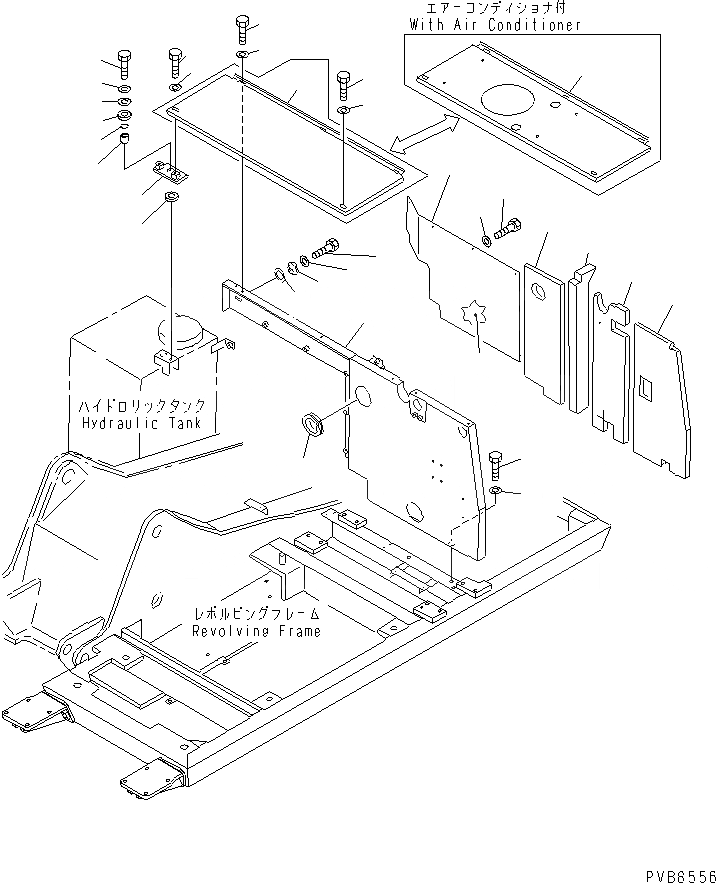 エアーコンディショナ付
With Air Conditioner

ハイドロリックタンク
Hydraulic Tank

レボルビングフレーム
Revolving Frame

PVB6556