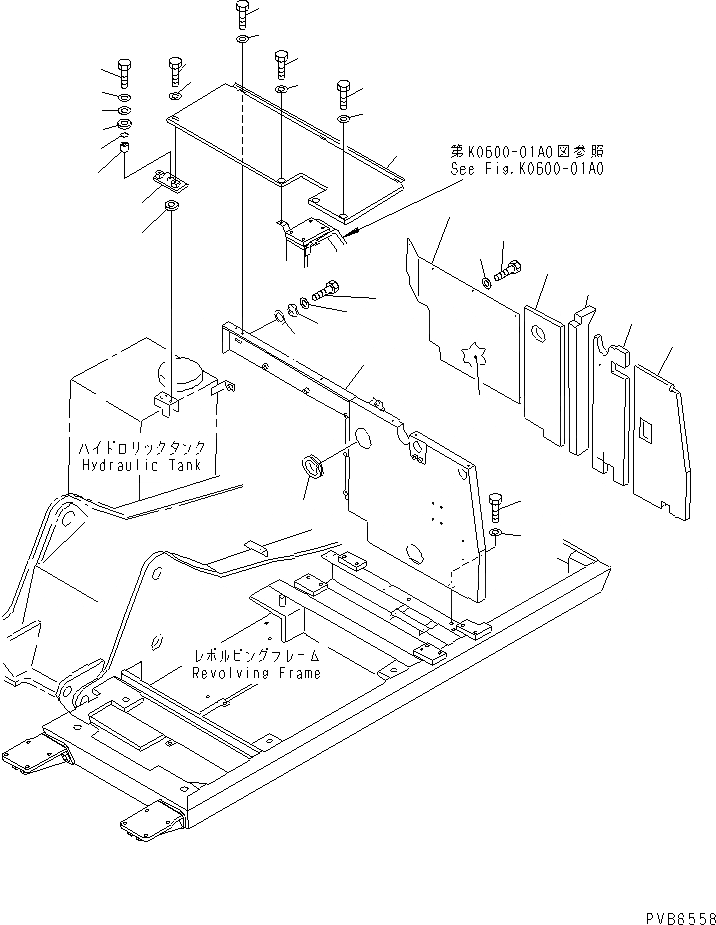 第K0600-01A0図参照
See Fig.K0600-01A0

ハイドロリックタンク
Hydraulic Tank

レボルビングフレーム
Revolving Frame

PVB8558