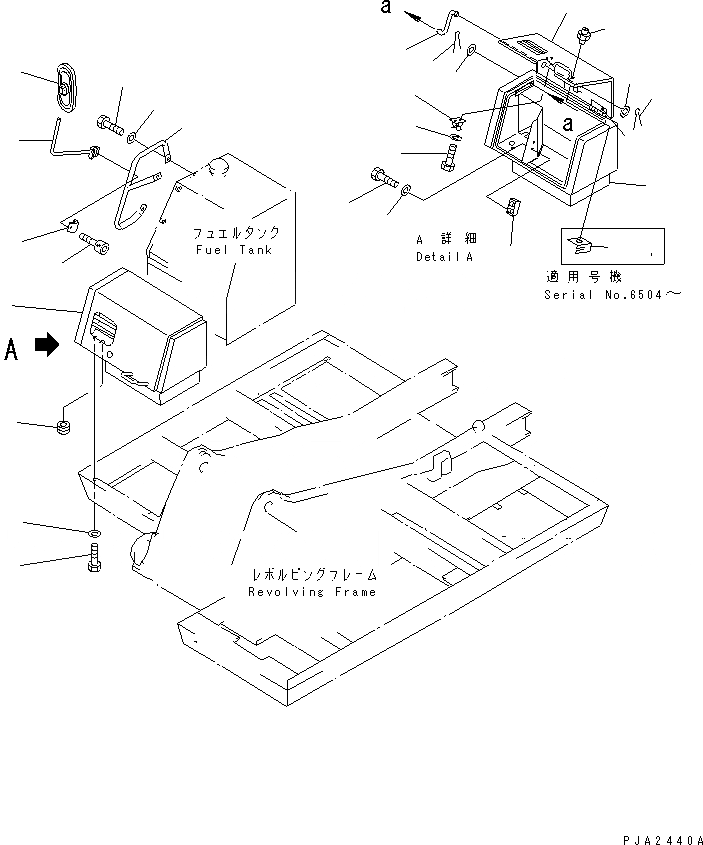 a

a

フュエルタンク
Fuel Tank

A 詳細
Detail A

適用号機
Serial No.6504～

A

レボルビングフレーム
Revolving Frame

PJA2440A