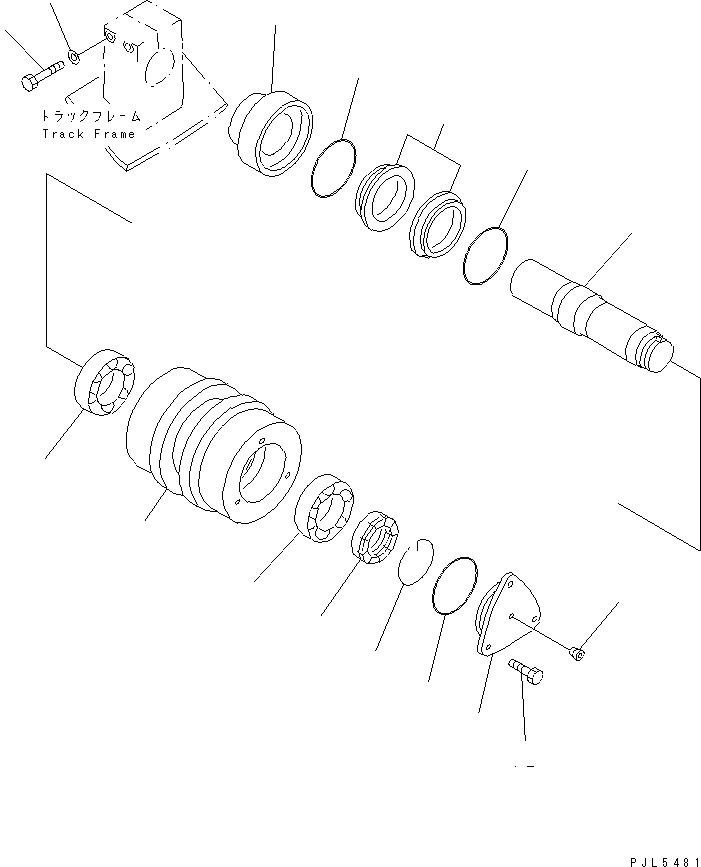 トラックフレーム
Track Frame

PJL5481