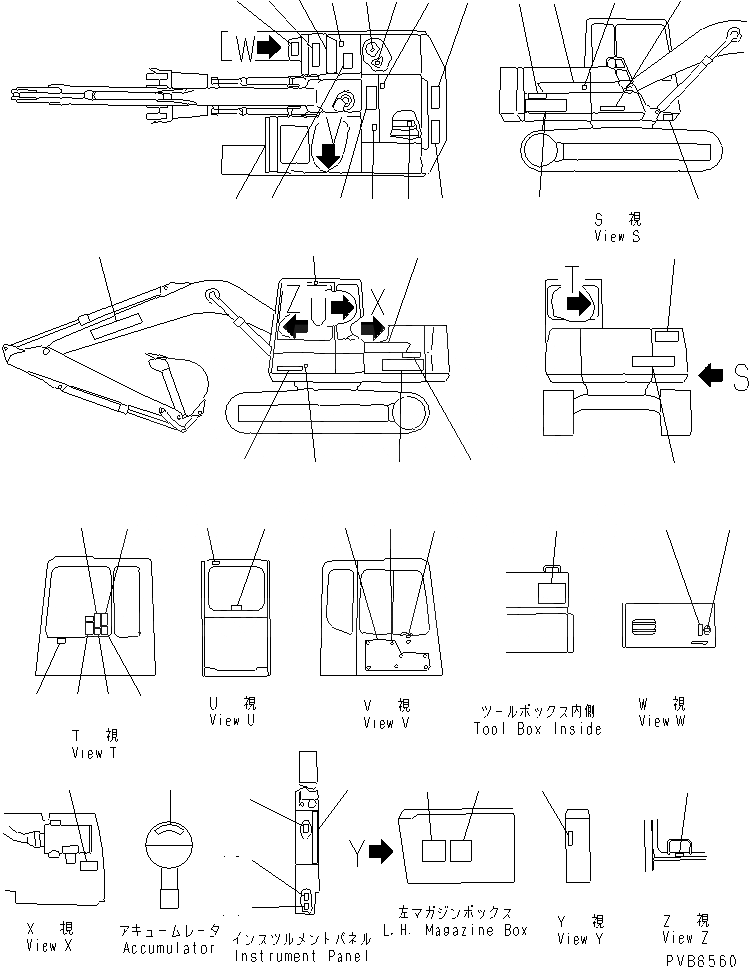 W

V

S 視
View S

Z U X

T

S

T 視
View T

U 視
View U

V 視
View V

ツールボックス内側
Tool Box Inside

W 視
View W

X 視
View X

アキュームレータ
Accumulator

インスツルメントパネル
Instrument Panel

Y

左マガジンボックス
L.H. Magazine Box

Y 視
View Y

Z 視
View Z

PVB8560