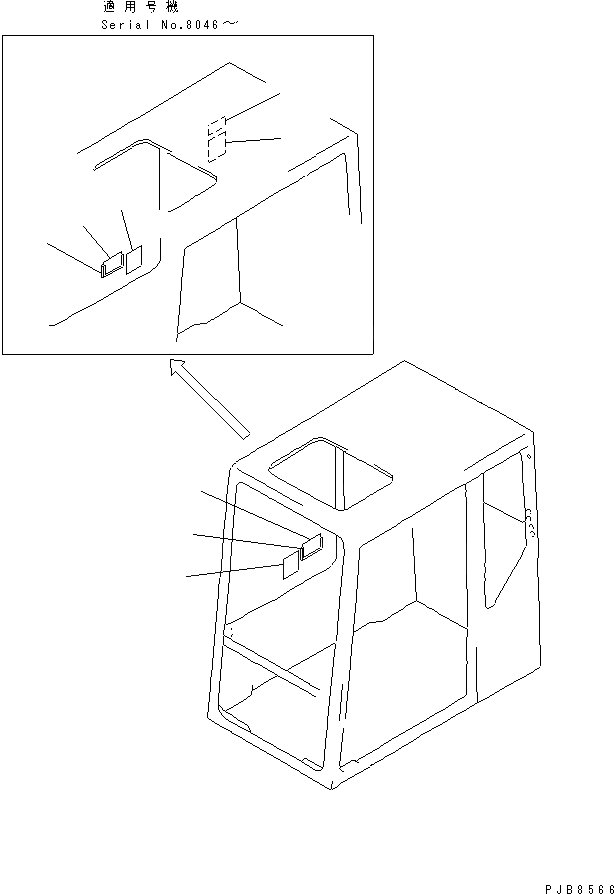 適用号機
Serial No.8046～

PJB8566