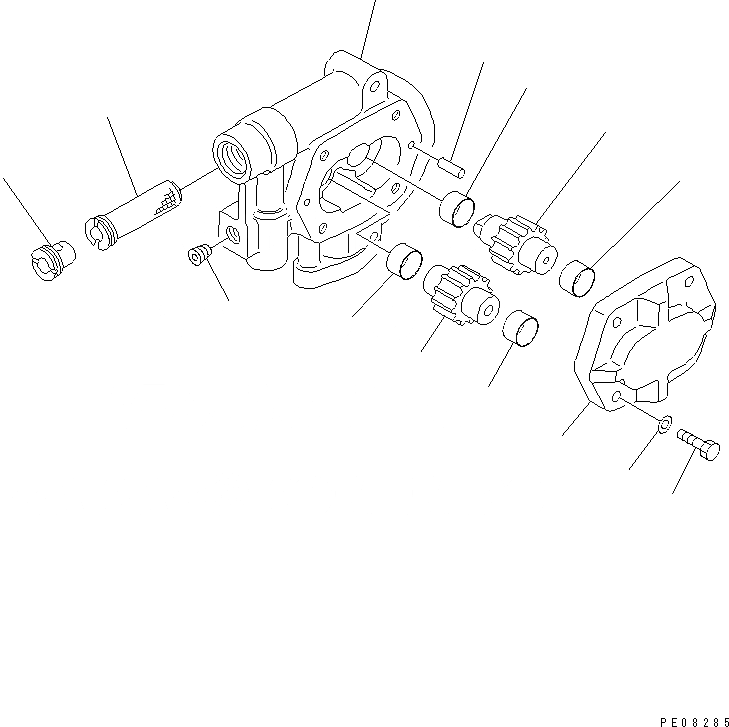 PE08285