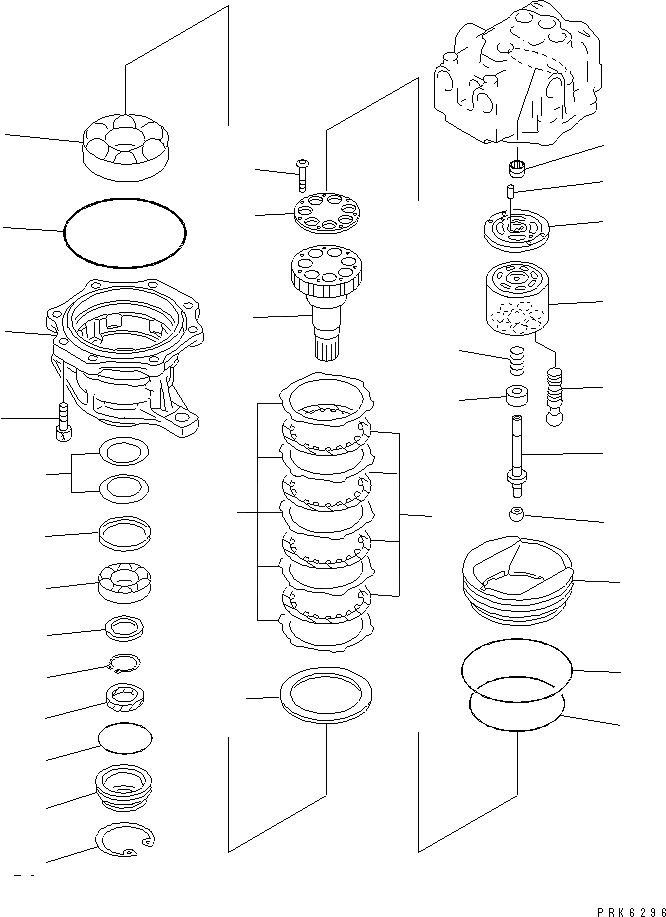 PRK6296