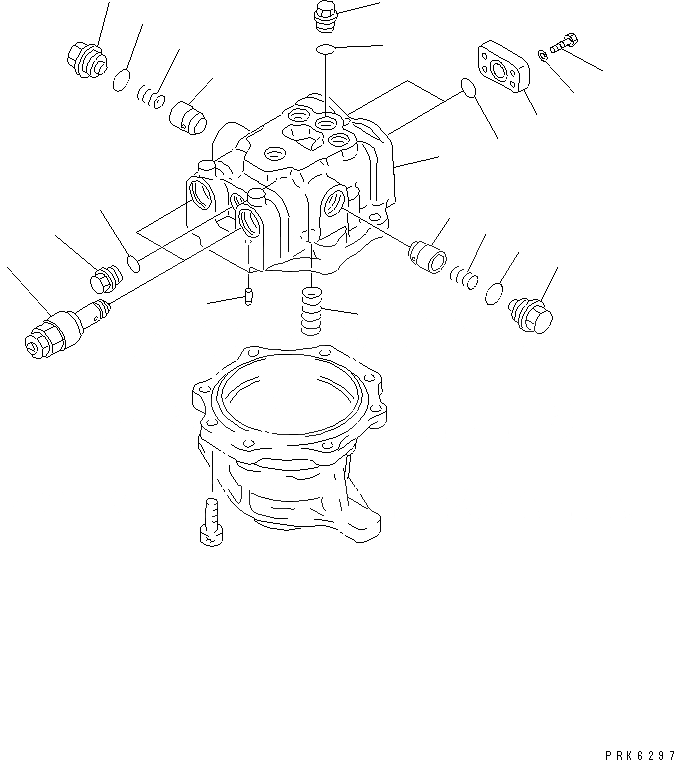 PRK6297