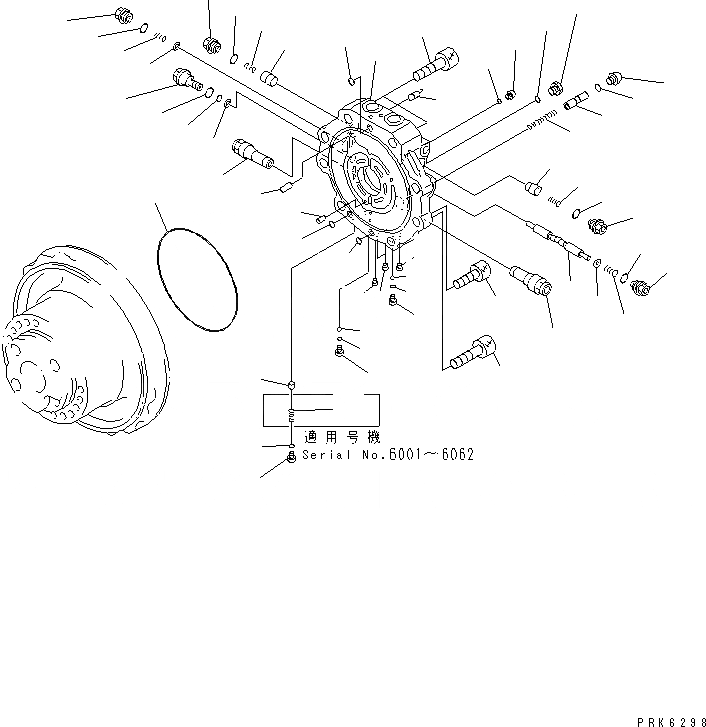 適用号機
Serial No.6001～6062

PRK6298