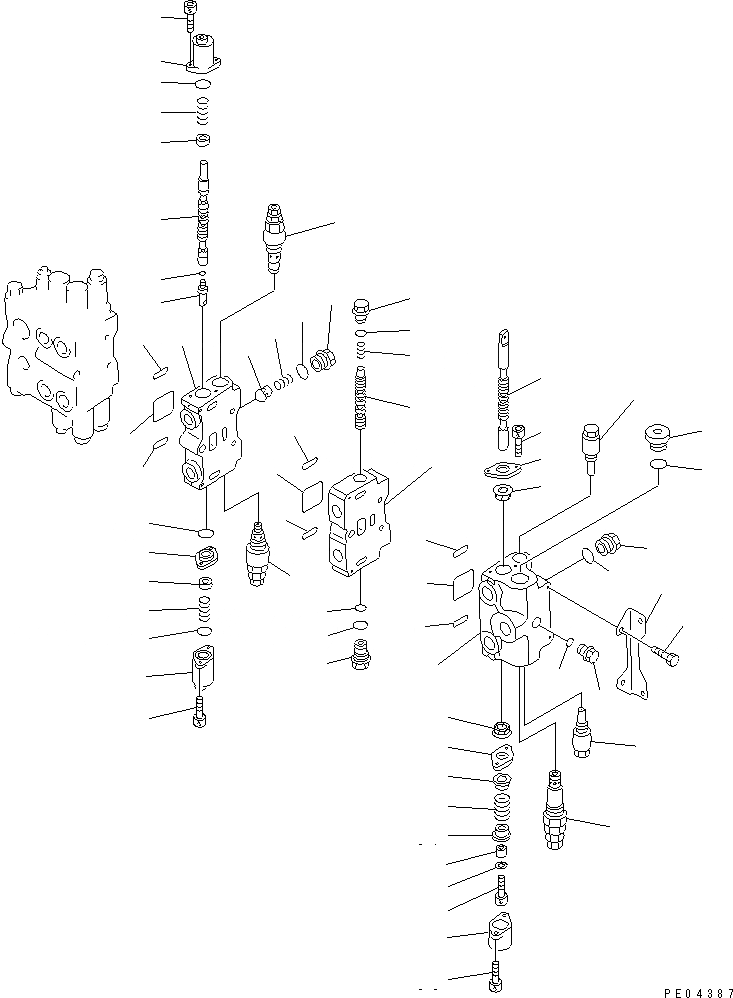 PE04387