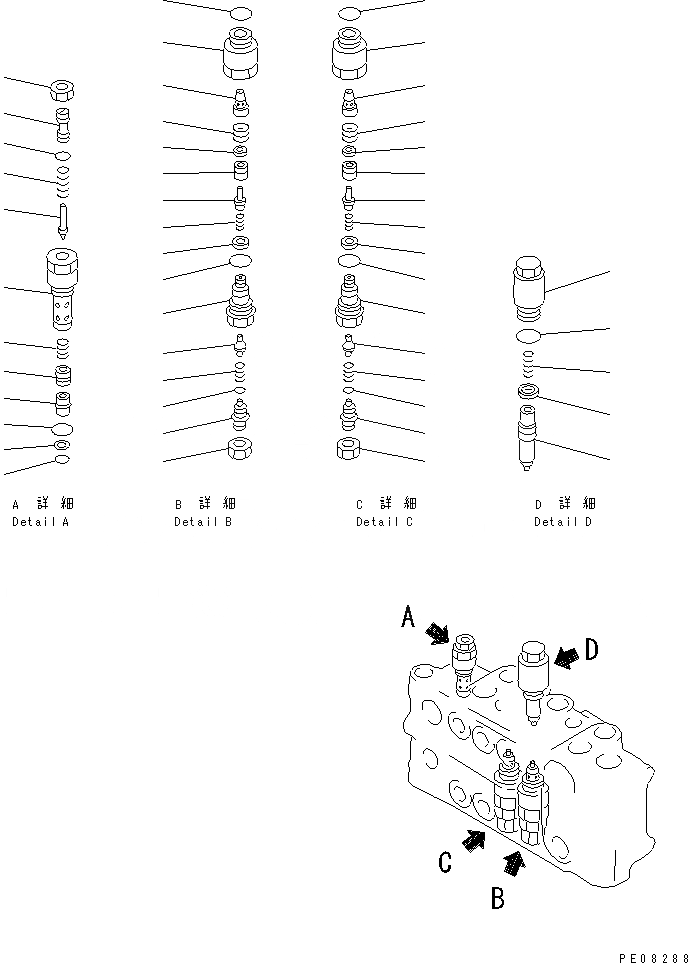 A 詳 細
Detail A

B 詳 細
Detail B

C 詳 細
Detail C

D 詳 細
Detail D

A
D
C
B

PE08288