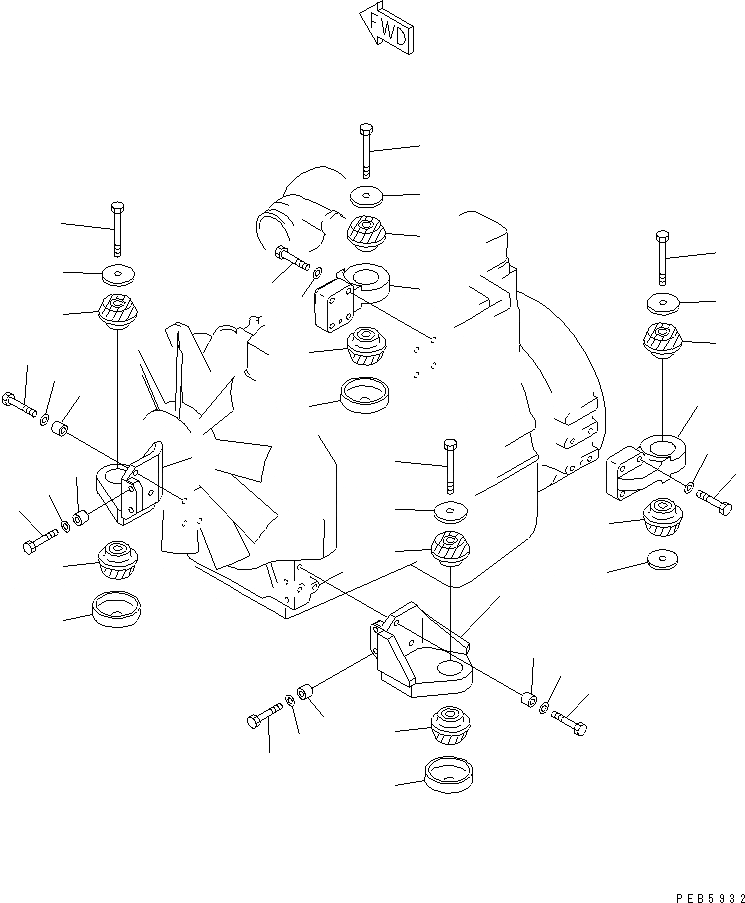 FWD

PEB5932