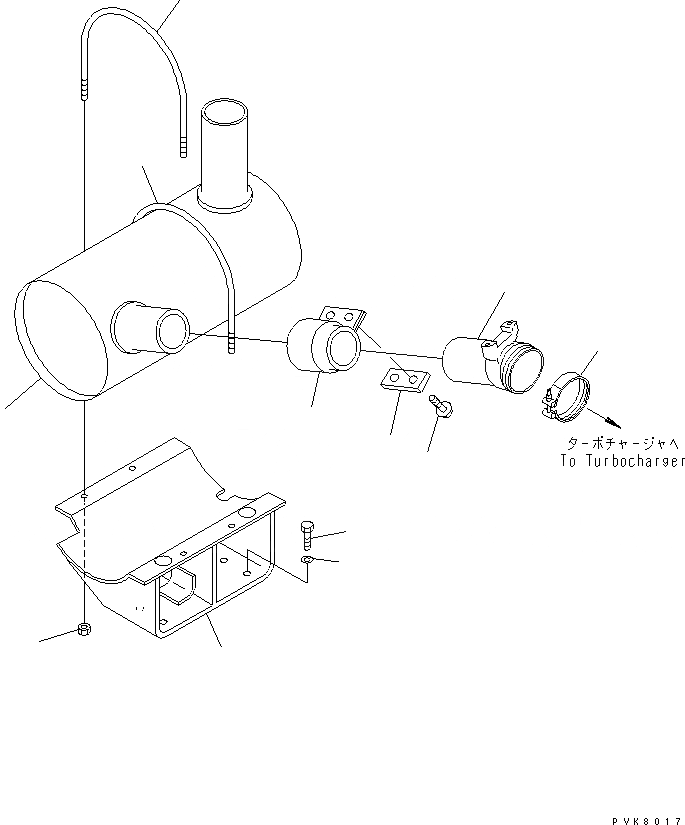 ターボチャージャへ
To Turbocharger

PVK8017