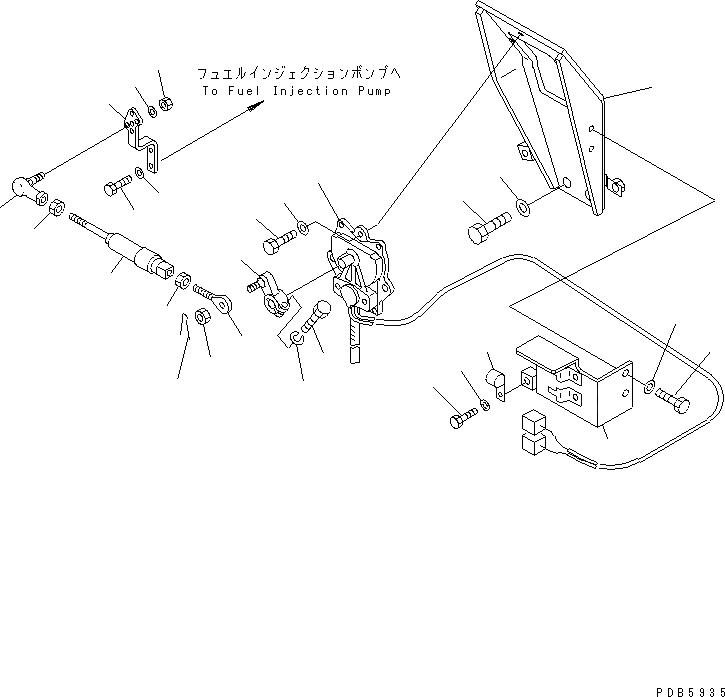 フュエルインジェクションポンプへ
To Fuel Injection Pump

PDB5935