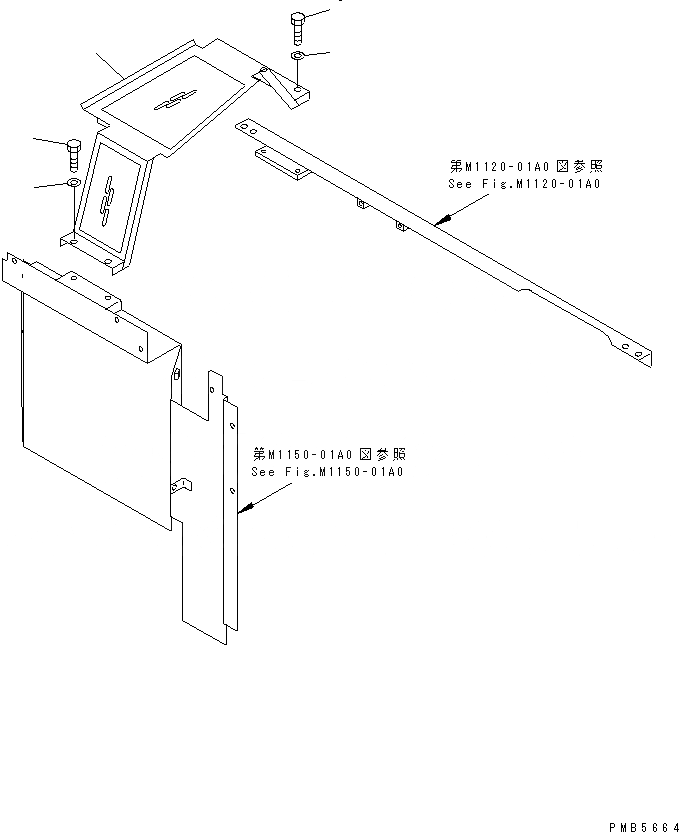 第M1120-01A0図参照
See Fig.M1120-01A0

第M1150-01A0図参照
See Fig.M1150-01A0

PMB5664