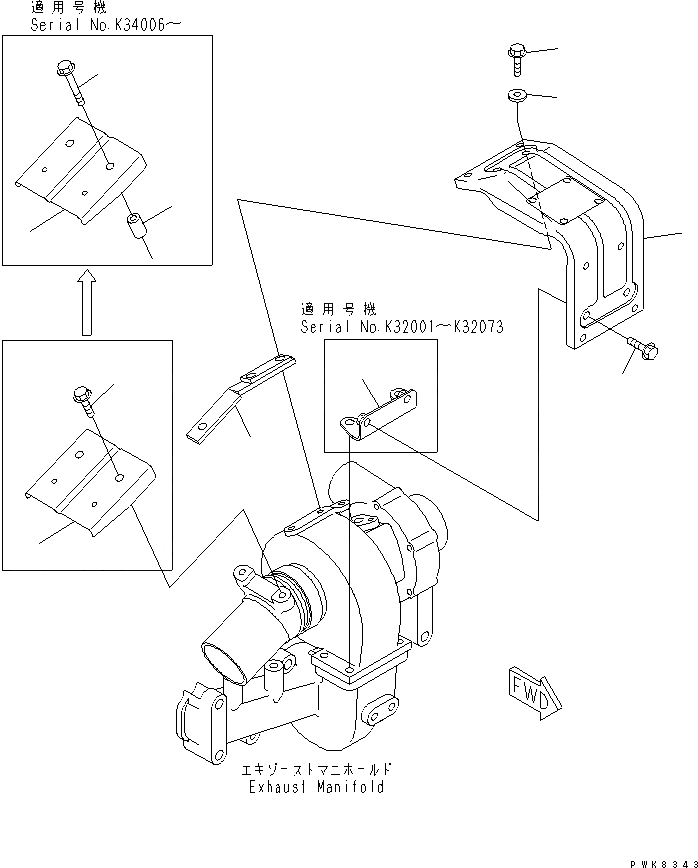 適用号機
Serial No.K34006～

適用号機
Serial No.K32001～K32073

FWD

エキゾーストマニホールド
Exhaust Manifold

PWK8343