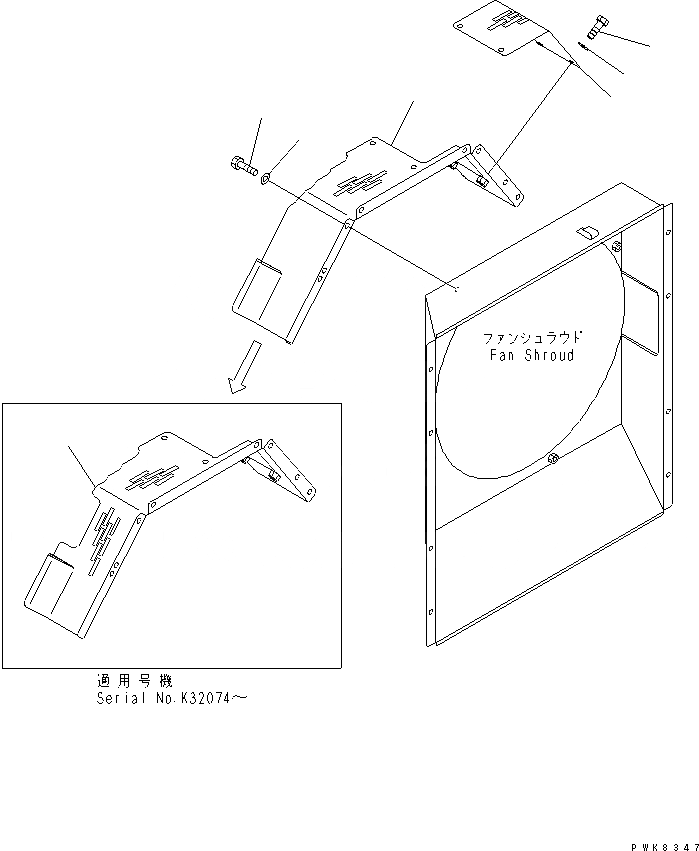 ファンシュラウド
Fan Shroud

適用号機
Serial No.K32074~

PWK8347