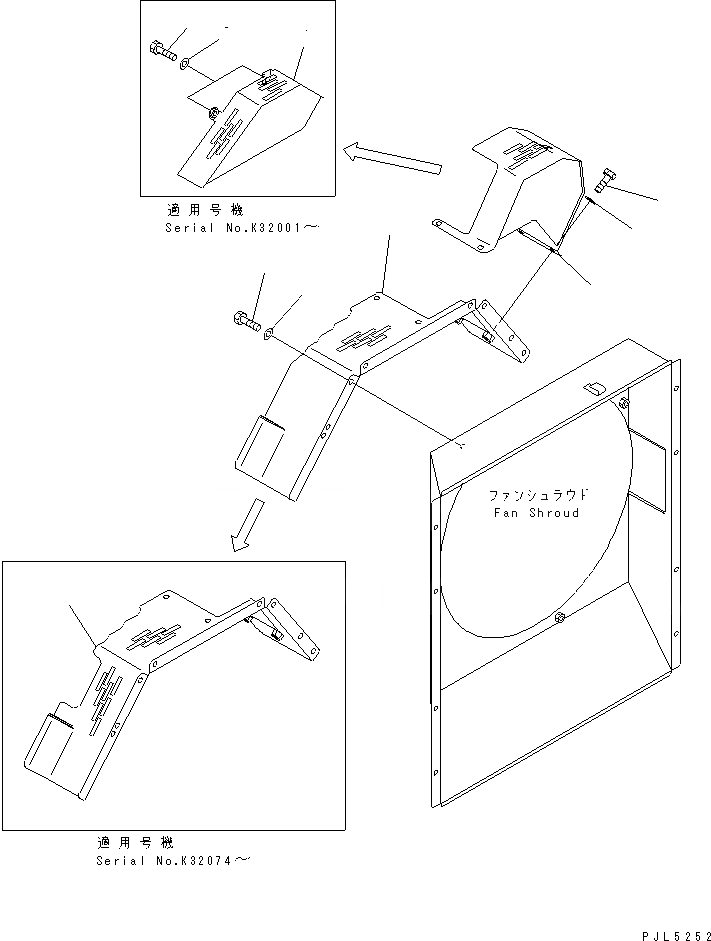 適用号機
Serial No.K32001～

ファンシュラウド
Fan Shroud

適用号機
Serial No.K32074～

PJL5252