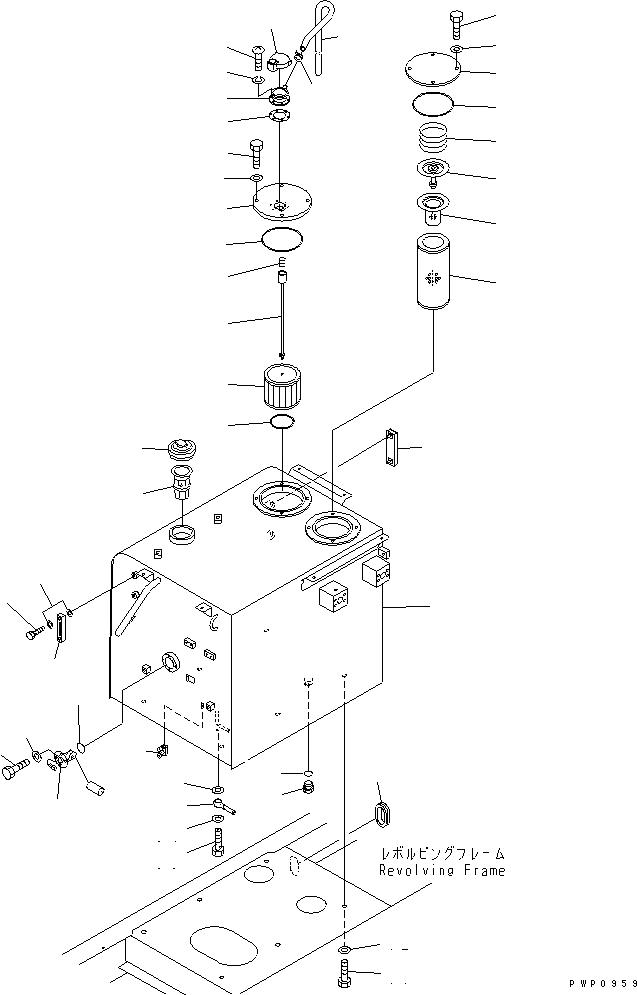 レボルビングフレーム
Revolving Frame

PWP0959