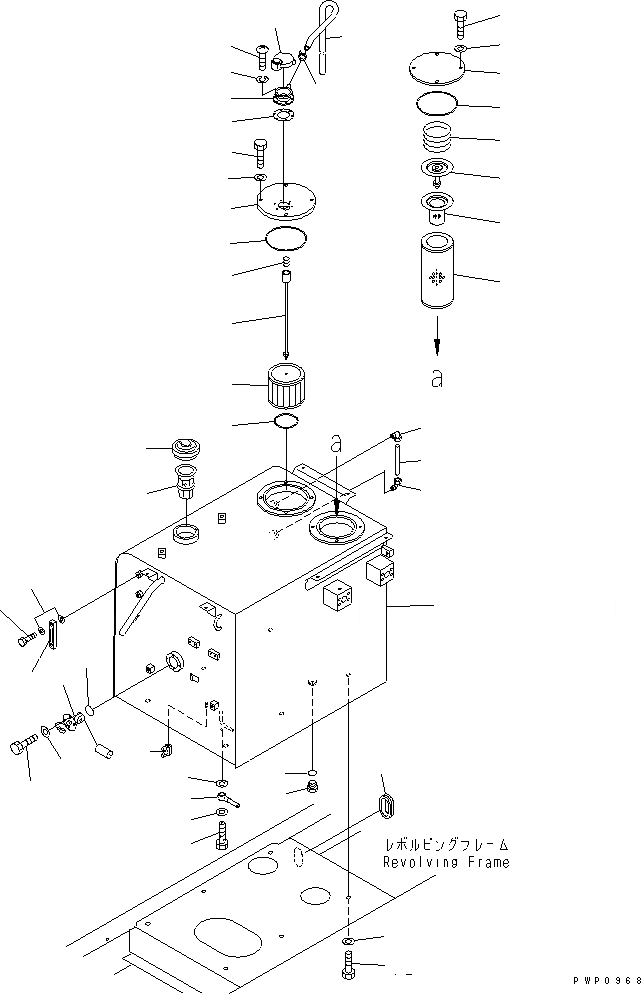 a

a

レボルビングフレーム
Revolving Frame

PWP0968