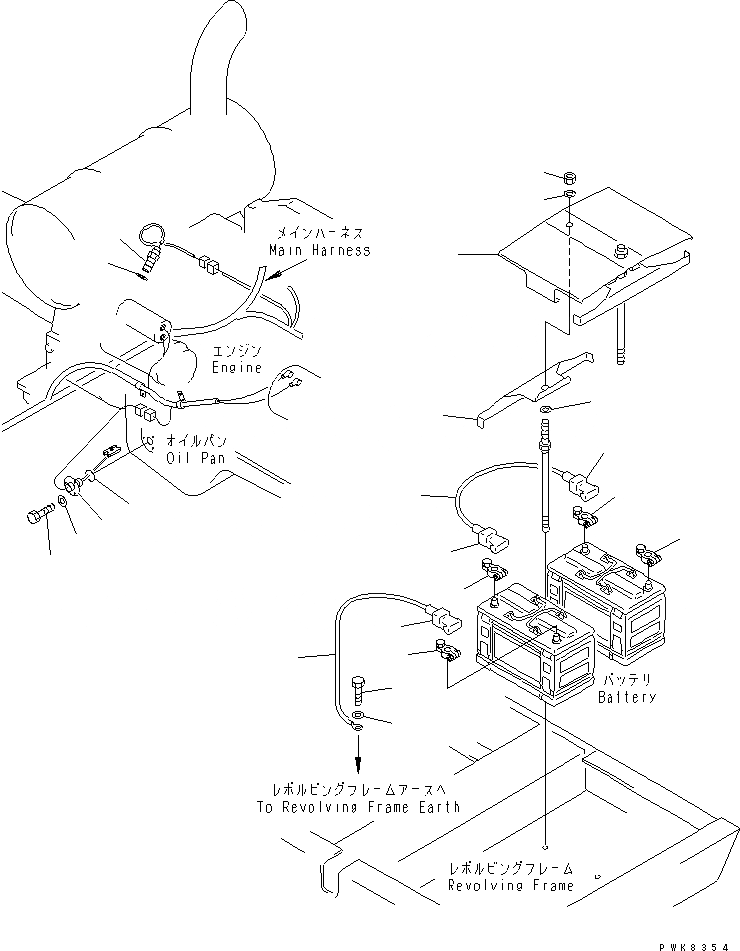 メインハーネス
Main Harness

エンジン
Engine

オイルパン
Oil Pan

バッテリ
Battery

レボルビングフレームアースへ
To Revolving Frame Earth

レボルビングフレーム
Revolving Frame

PWK8354