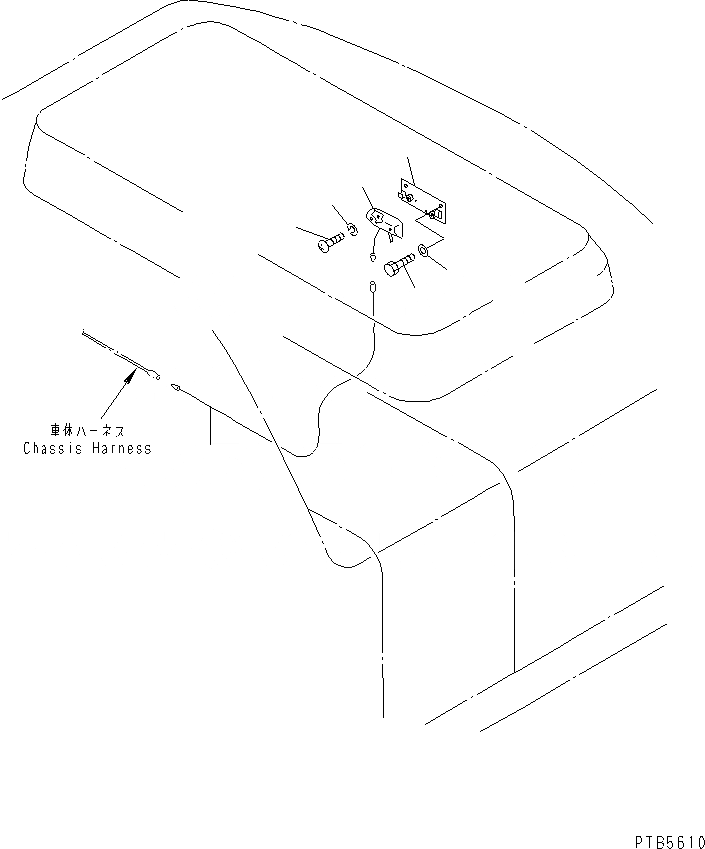 車体ハーネス
Chassis Harness

PTB5610