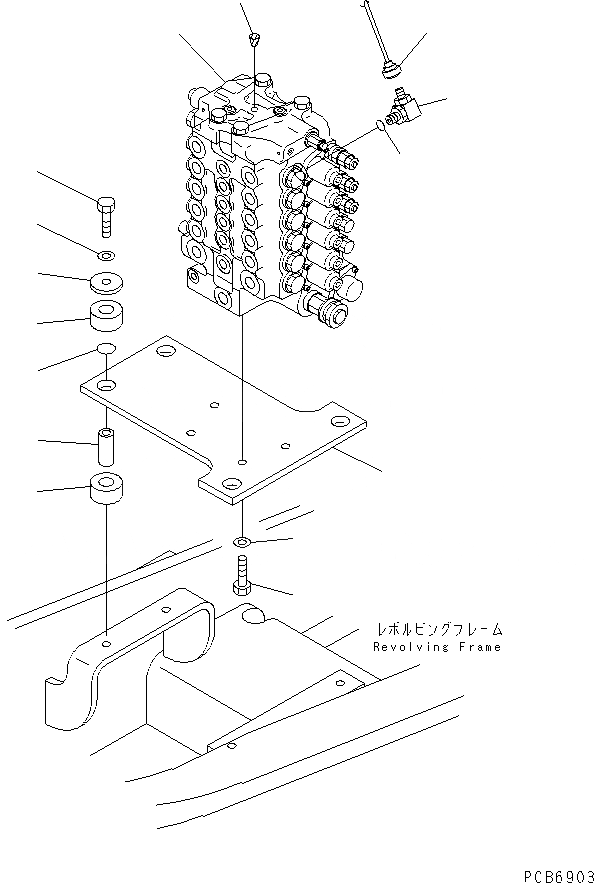 レボルビングフレーム
Revolving Frame

PCB6903