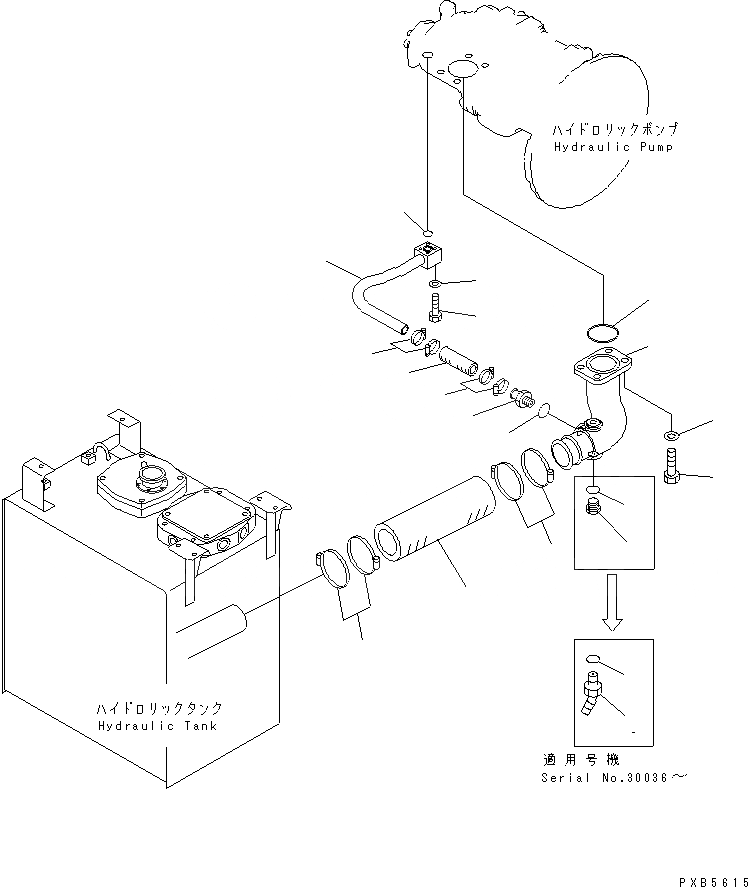 ハイドロリックポンプ
Hydraulic Pump

ハイドロリックタンク
Hydraulic Tank

適用号機
Serial No.30036～

PXB5615