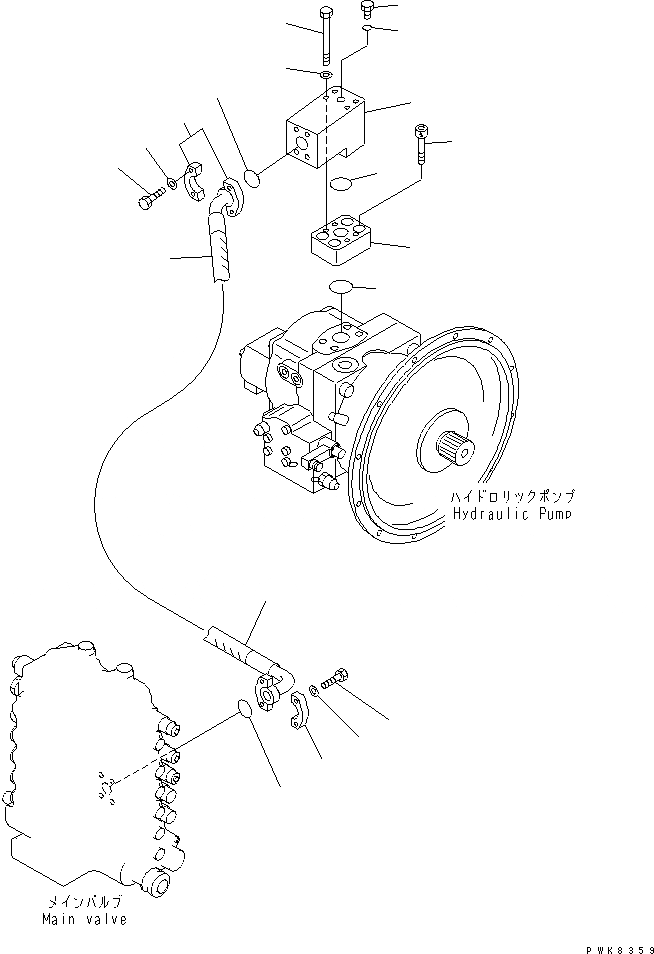 ハイドロリックポンプ
Hydraulic Pump

メインバルブ
Main valve

PWK8359