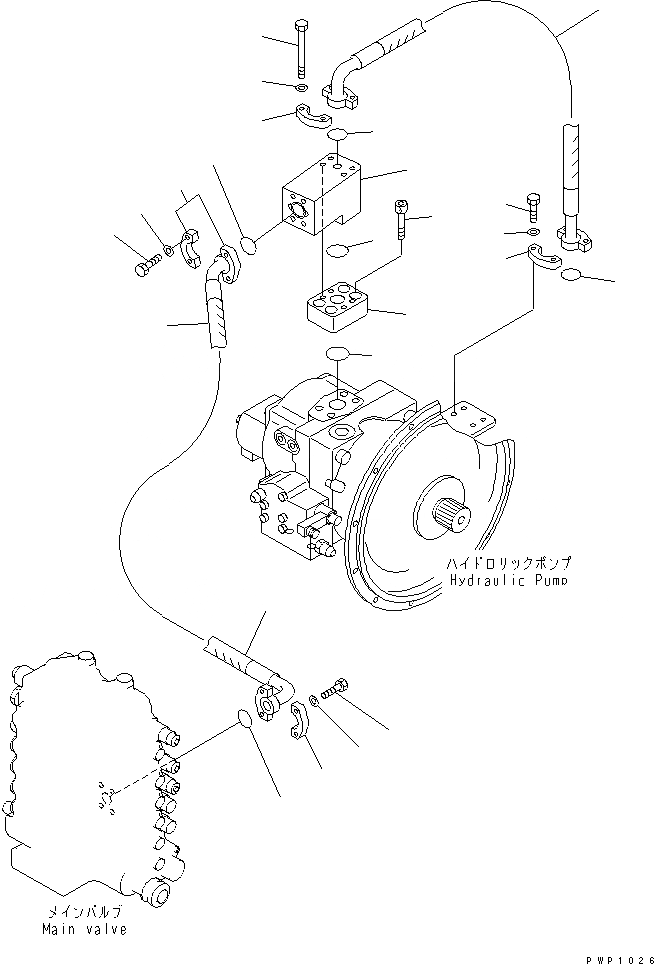 ハイドロリックポンプ
Hydraulic Pump

メインバルブ
Main valve

PWP1026