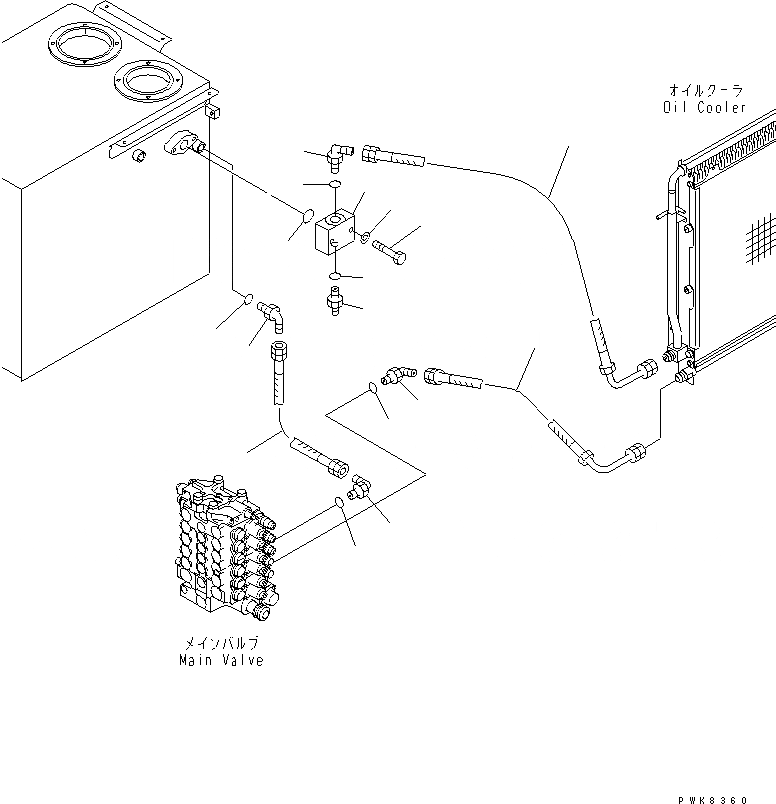 オイルクーラ
Oil Cooler

メインバルブ
Main Valve

PWK8360