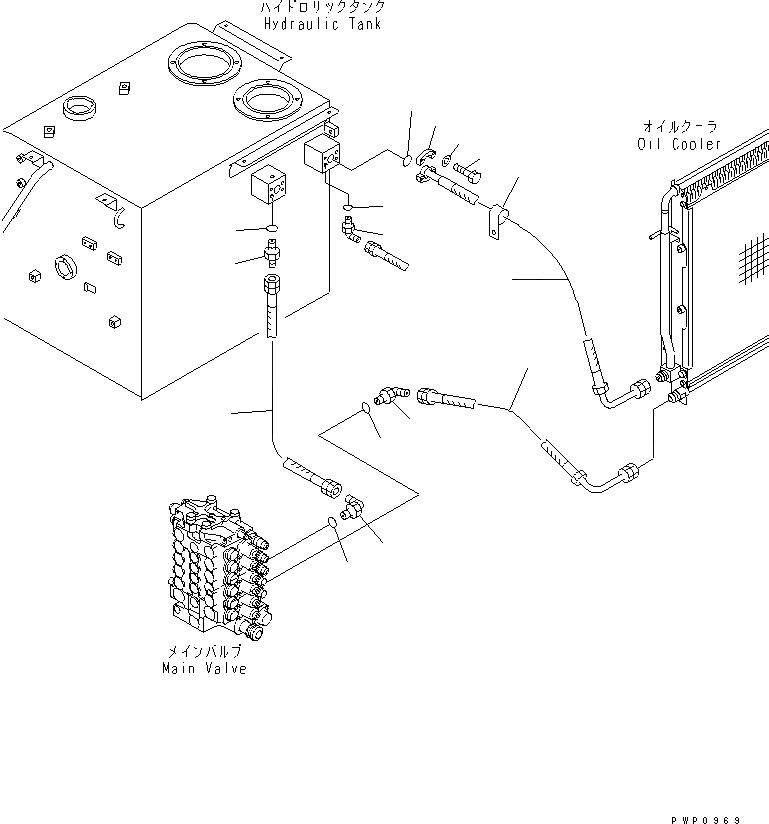 ハイドロリックタンク
Hydraulic Tank

オイルクーラ
Oil Cooler

メインバルブ
Main Valve

PWP0969