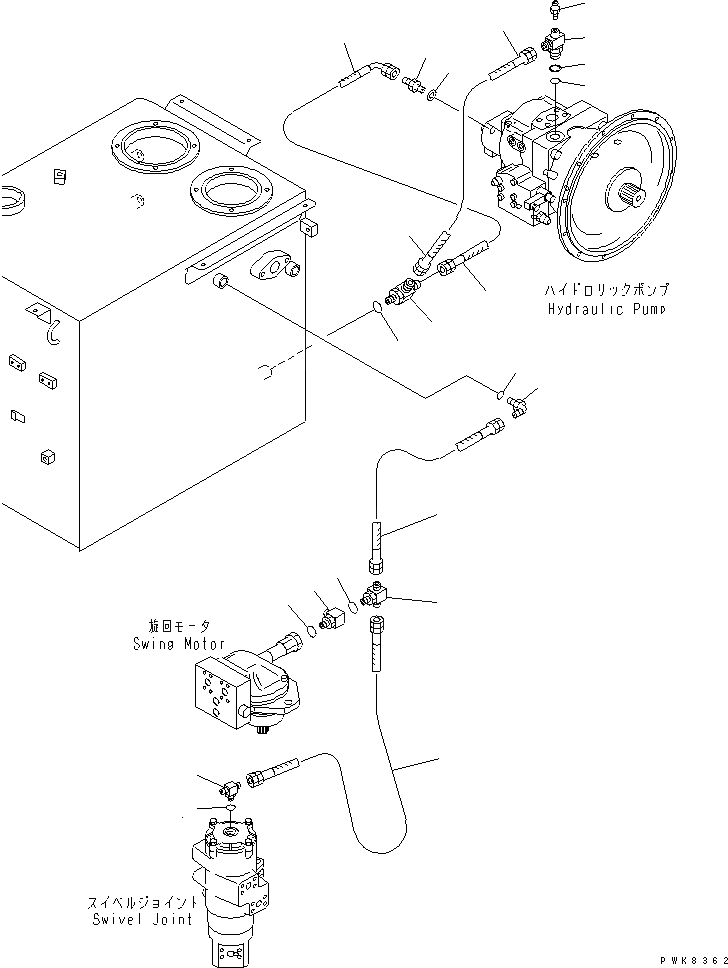 ハイドロリックポンプ
Hydraulic Pump

旋回モータ
Swing Motor

スイベルジョイント
Swivel Joint

PWK8362