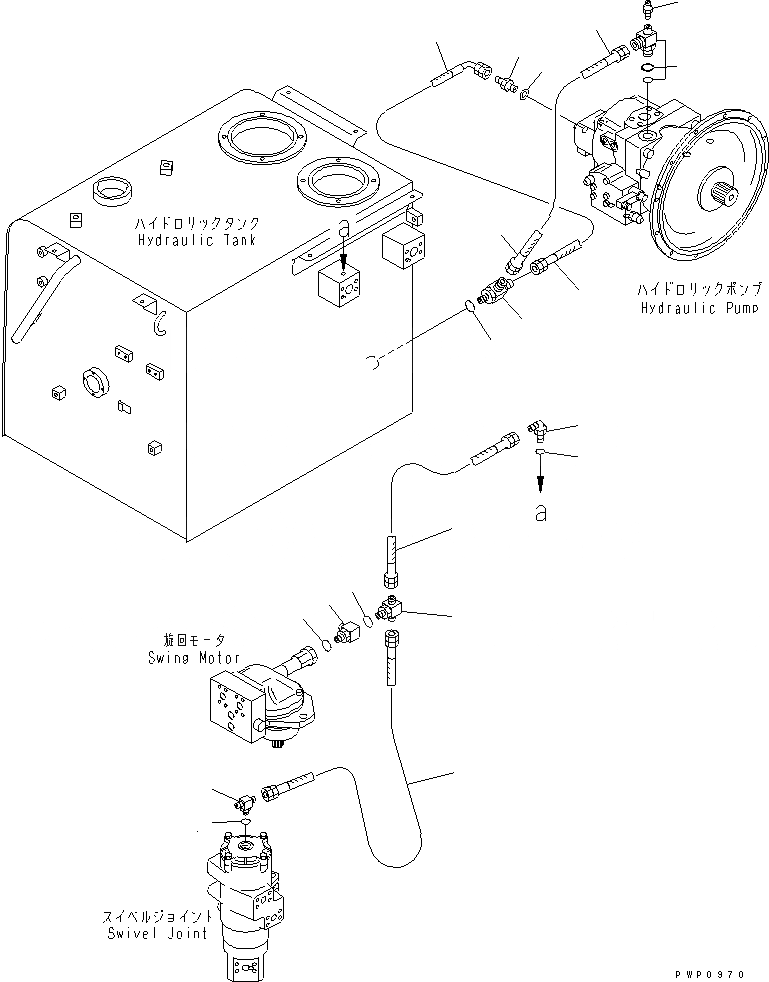 ハイドロリックタンク
Hydraulic Tank

a

ハイドロリックポンプ
Hydraulic Pump

a

旋回モータ
Swing Motor

スイベルジョイント
Swivel Joint

PWP0970