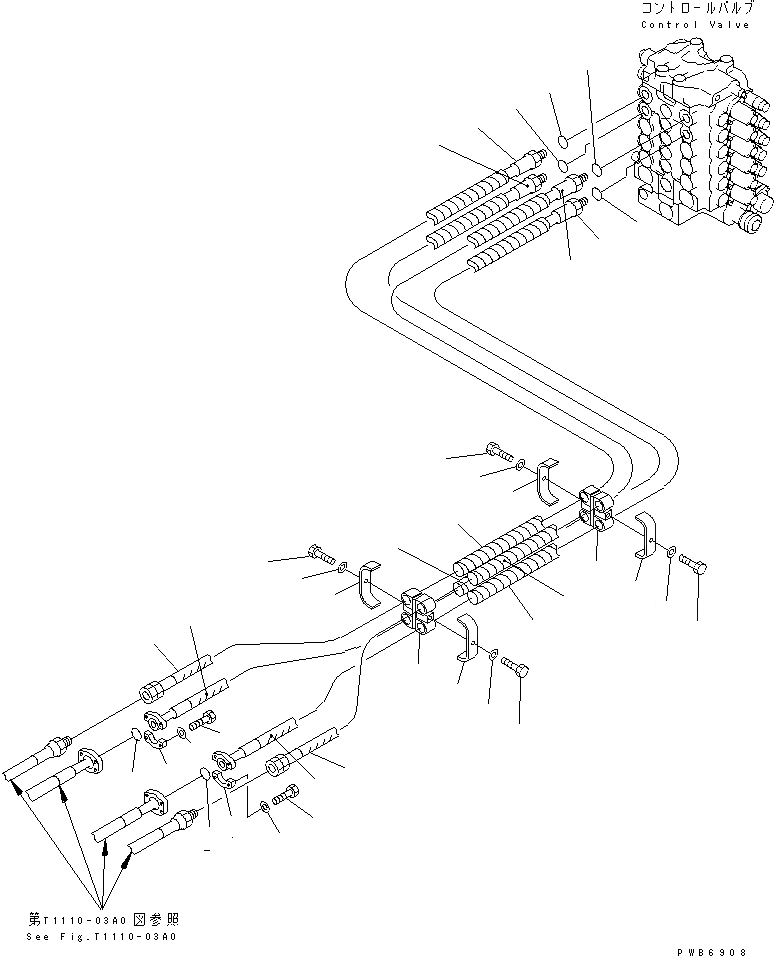 コントロールバルブ
Control Valve

第T1110-03A0図参照
See Fig.T1110-03A0

PWB6908