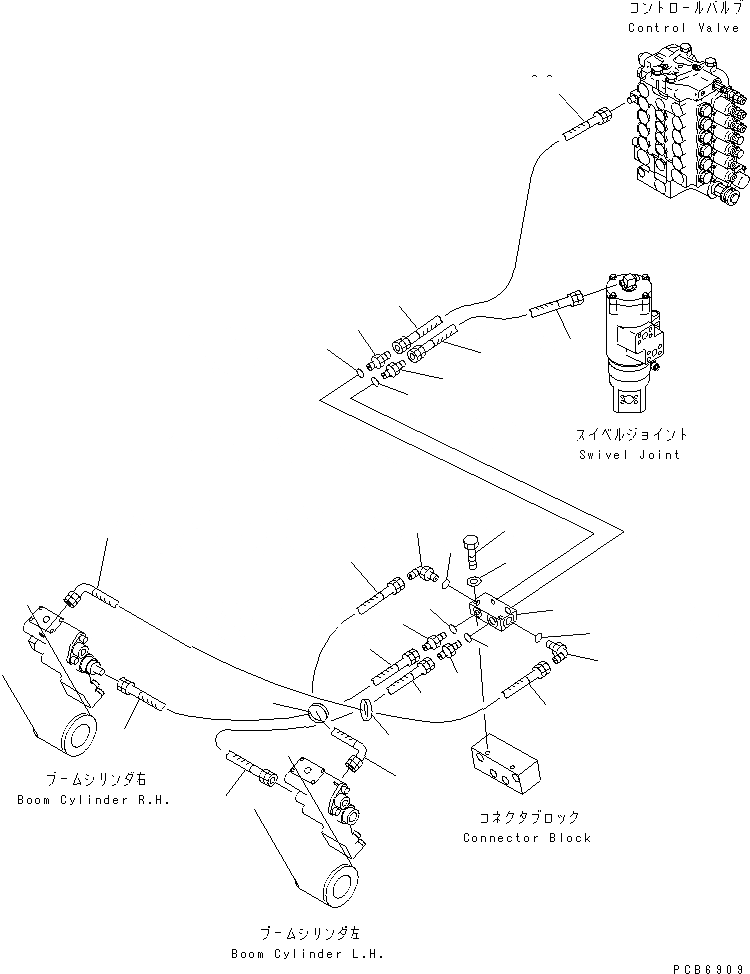 コントロールバルブ
Control Valve

スイベルジョイント
Swivel Joint

ブームシリンダ右
Boom Cylinder R.H.

コネクタブロック
Connector Block

ブームシリンダ左
Boom Cylinder L.H.

PCB6909