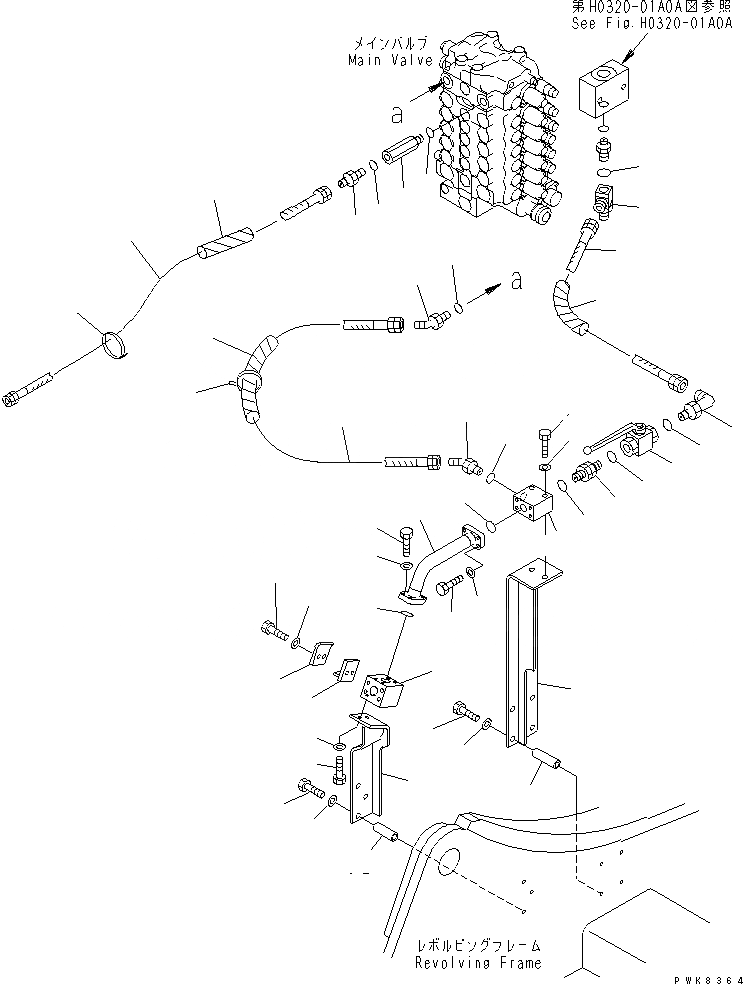 第H0320-01A0A図参照
See Fig.H0320-01A0A

メインバルブ
Main Valve

a

a

レボルビングフレーム
Revolving Frame

PWK8364