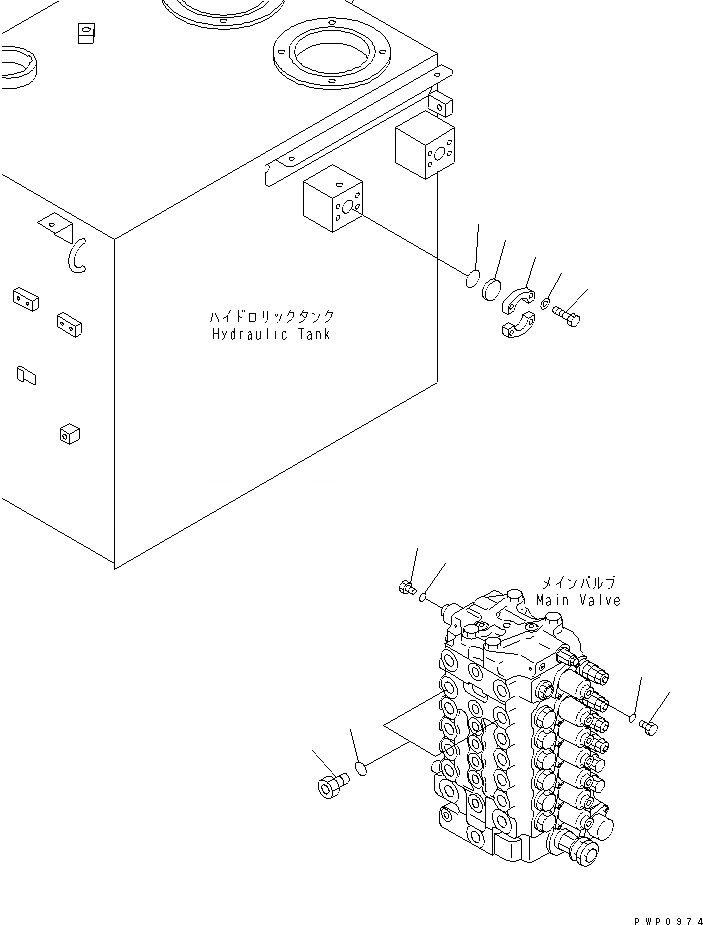 ハイドロリックタンク
Hydraulic Tank

メインバルブ
Main Valve

PWP0974