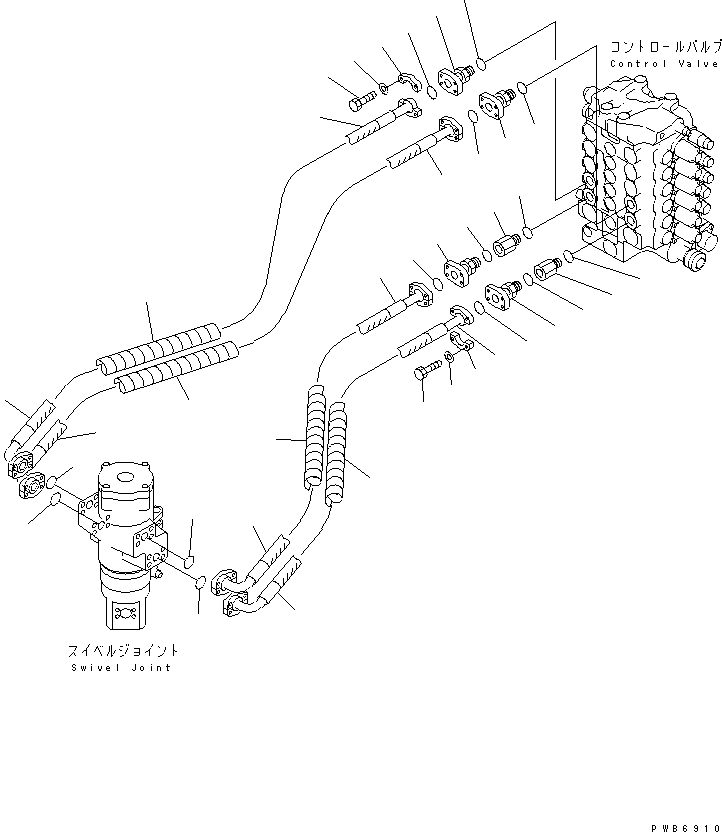 コントロールバルブ
Control Valve

スイベルジョイント
Swivel Joint

PWB6910