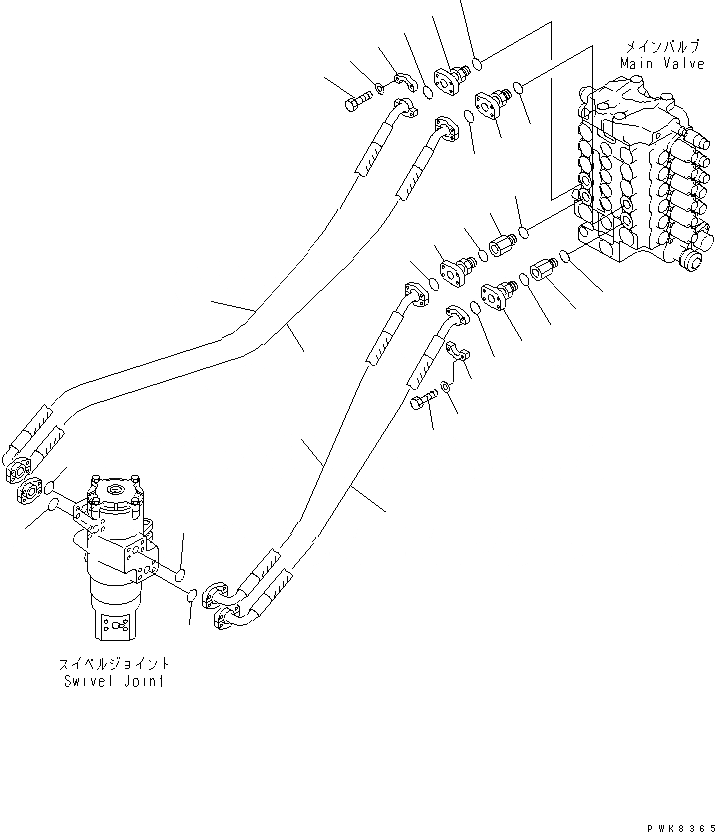 メインバルブ
Main Valve

スイベルジョイント
Swivel Joint

PWK8365